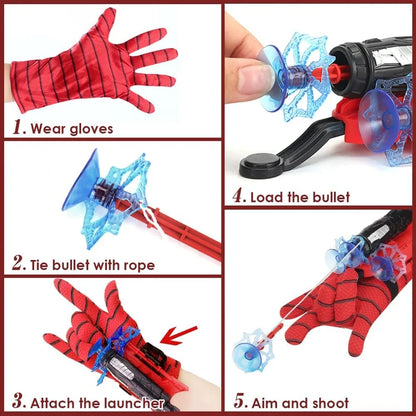 1. Wear gloves

2. Tie bullet with rope

3. Attach the launcher

4. Load the bullet

5. Aim and shoot