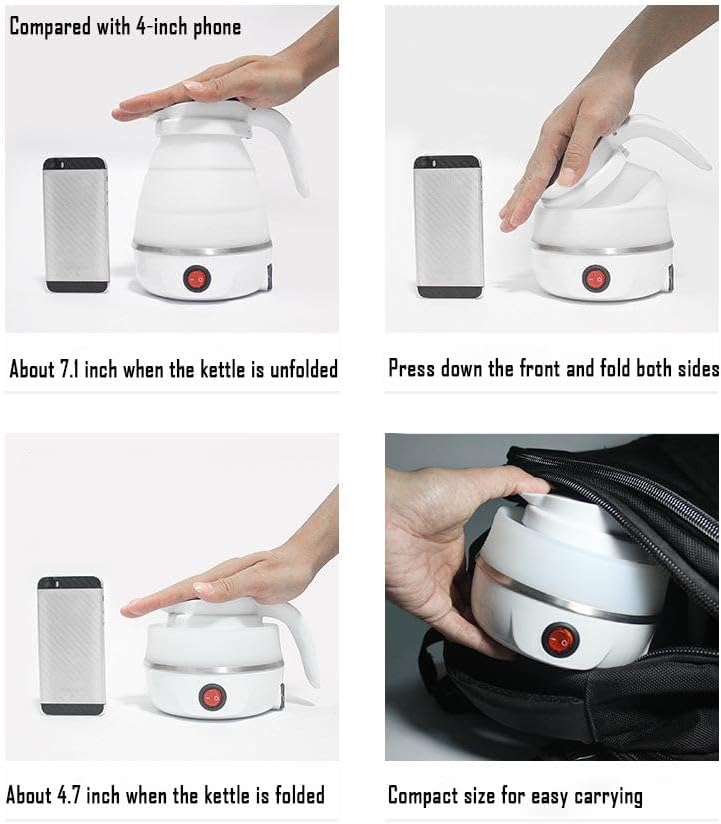 Compared with 4-inch phone

About 7.1 inch when the kettle is unfolded

Press down the front and fold both sides

About 4.7 inch when the kettle is folded

Compact size for easy carrying