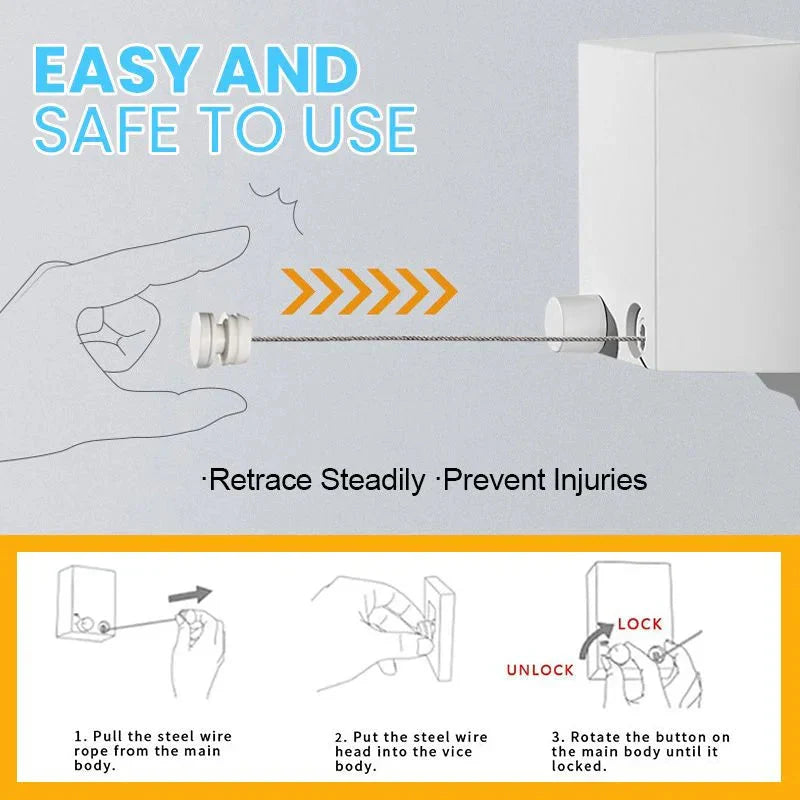 EASY AND
SAFE TO USE

·Retrace Steadily ·Prevent Injuries

LOCK
UNLOCK

1. Pull the steel wire rope from the main body.

2. Put the steel wire head into the vice body.

3. Rotate the button on the main body until it locked.