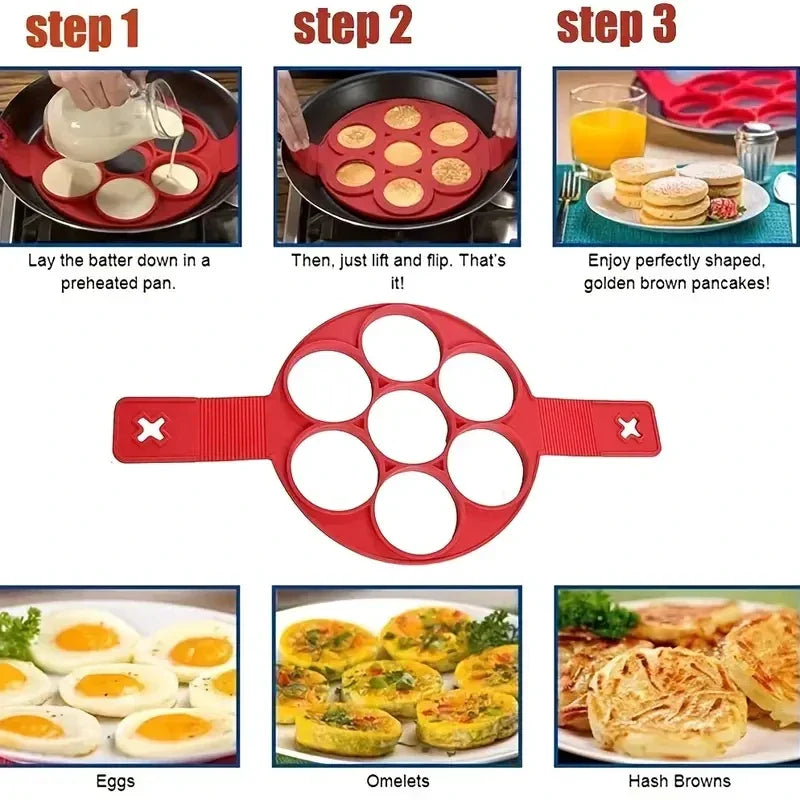 step 1

Lay the batter down in a preheated pan.

step 2

Then, just lift and flip. That's it!

step 3

Enjoy perfectly shaped, golden brown pancakes!

Eggs

Omelets

Hash Browns