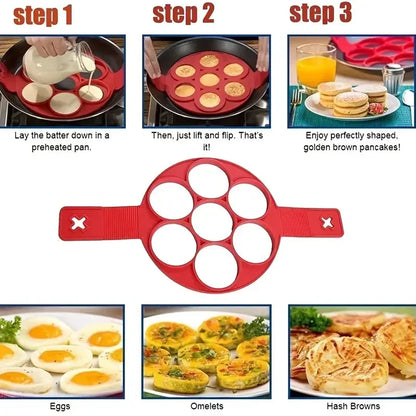 step 1

Lay the batter down in a preheated pan.

step 2

Then, just lift and flip. That's it!

step 3

Enjoy perfectly shaped, golden brown pancakes!

Eggs

Omelets

Hash Browns